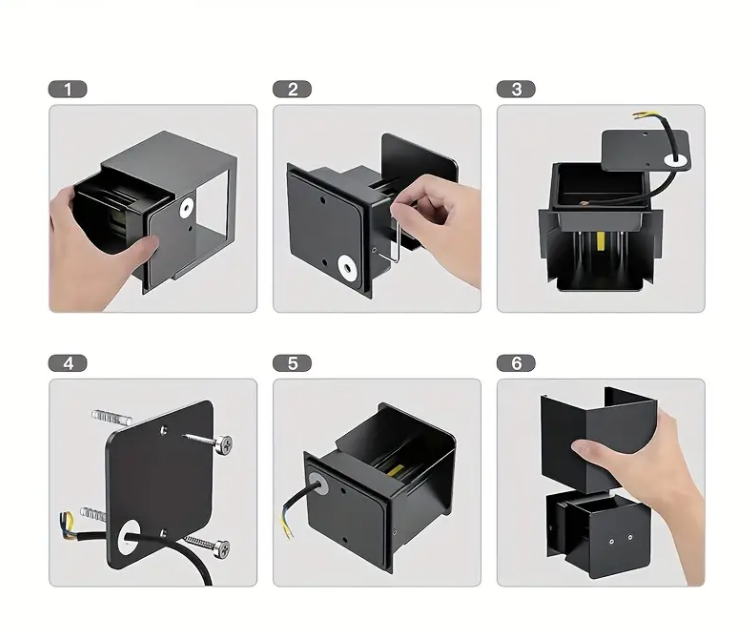 1

2

3

4

5

6